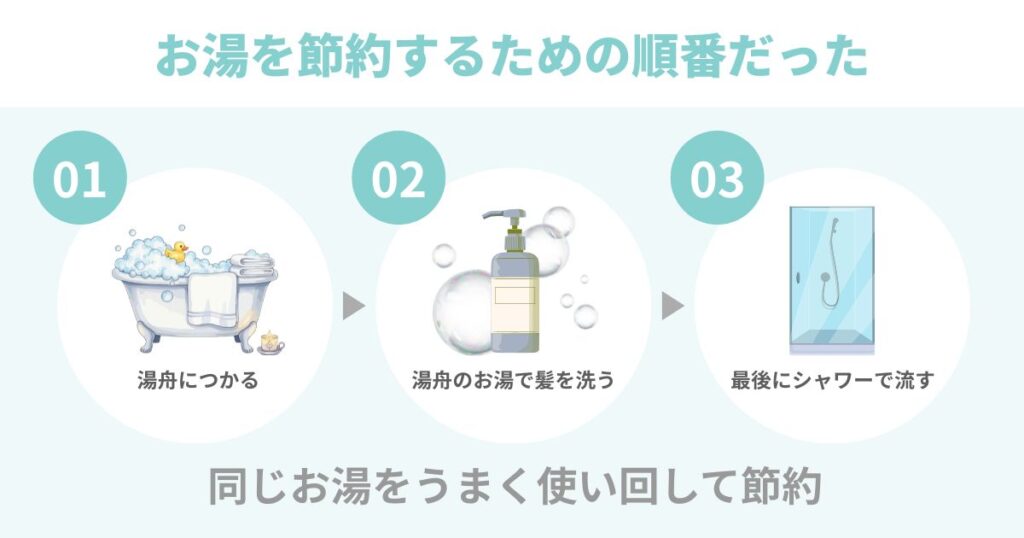 お湯を節約するための順番だった

01

湯舟につかる

02

湯舟のお湯で髪を洗う

03

最後にシャワーで流す

同じお湯をうまく使い回して節約